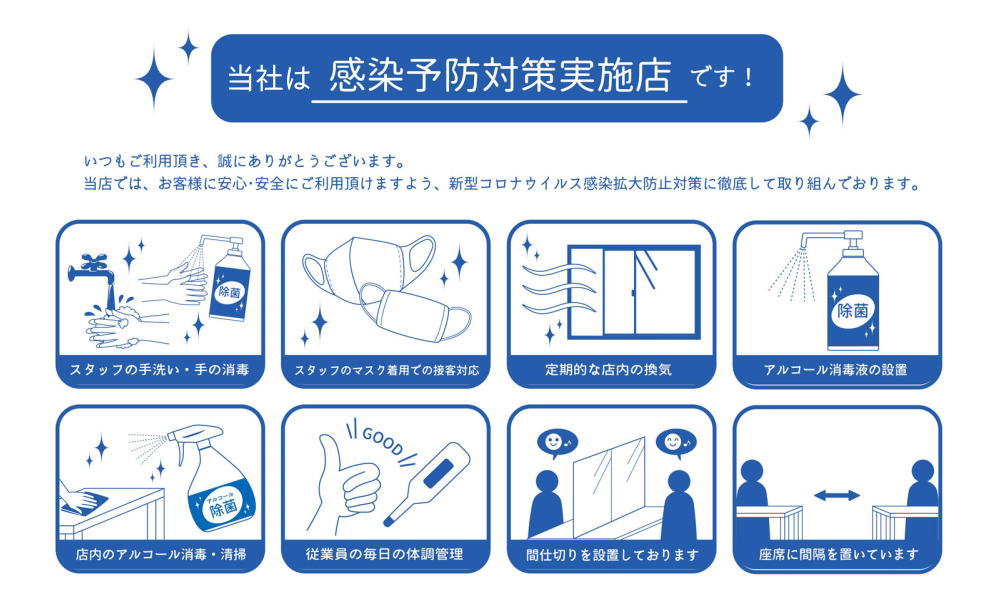 当社は 感染予防対策実施店 です！

いつもご利用頂き、誠にありがとうございます。
当店では、お客様に安心・安全にご利用頂けますよう、新型コロナウイルス感染拡大防止対策に徹底して取り組んでおります。

除菌
スタッフの手洗い・手の消毒

スタッフのマスク着用での接客対応

定期的な店内の換気

除菌
アルコール消毒液の設置

アルコール
除菌
店内のアルコール消毒・清掃

GOOD
従業員の毎日の体調管理

間仕切りを設置しております

座席に間隔を置いています